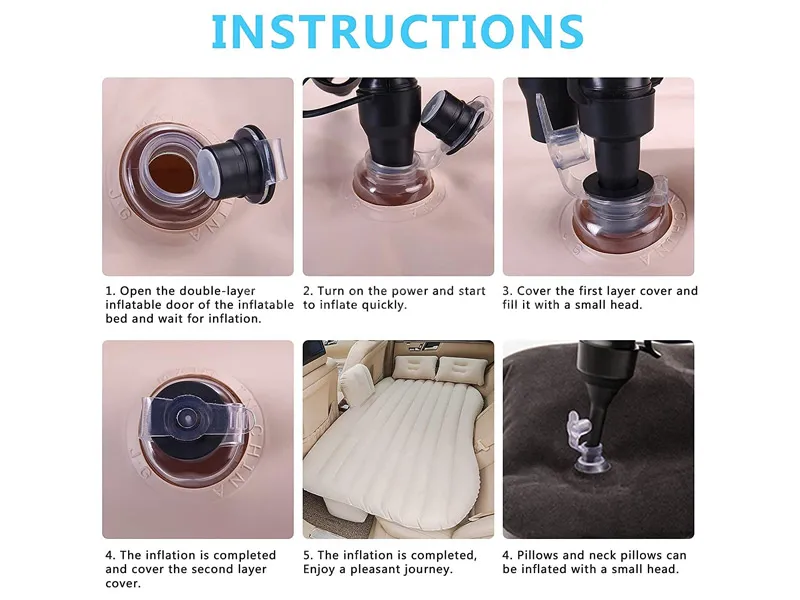 INSTRUCTIONS

1. Open the double-layer inflatable door of the inflatable bed and wait for inflation.

2. Turn on the power and start to inflate quickly.

3. Cover the first layer cover and fill it with a small head.

4. The inflation is completed and cover the second layer cover.

5. The inflation is completed, Enjoy a pleasant journey.

4. Pillows and neck pillows can be inflated with a small head.