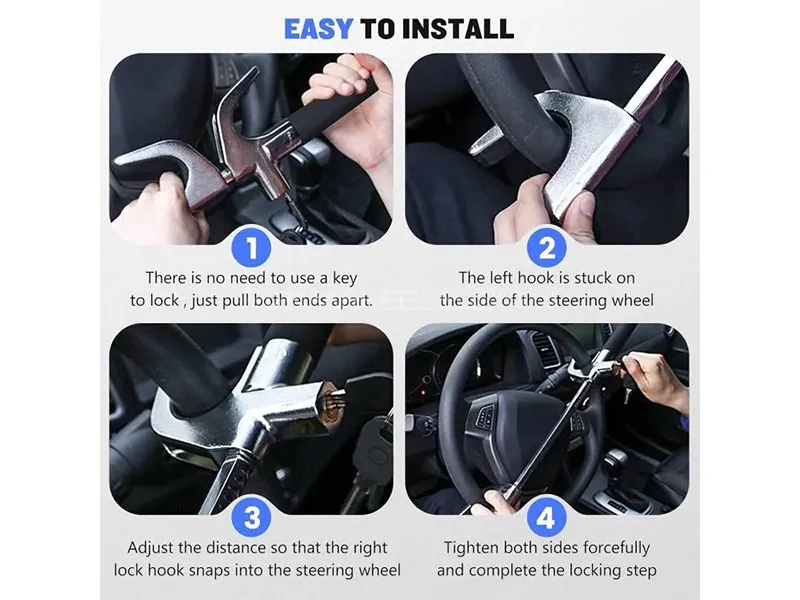 EASY TO INSTALL

1

There is no need to use a key to lock , just pull both ends apart.

2

The left hook is stuck on the side of the steering wheel

3

Adjust the distance so that the right lock hook snaps into the steering wheel

4

Tighten both sides forcefully and complete the locking step