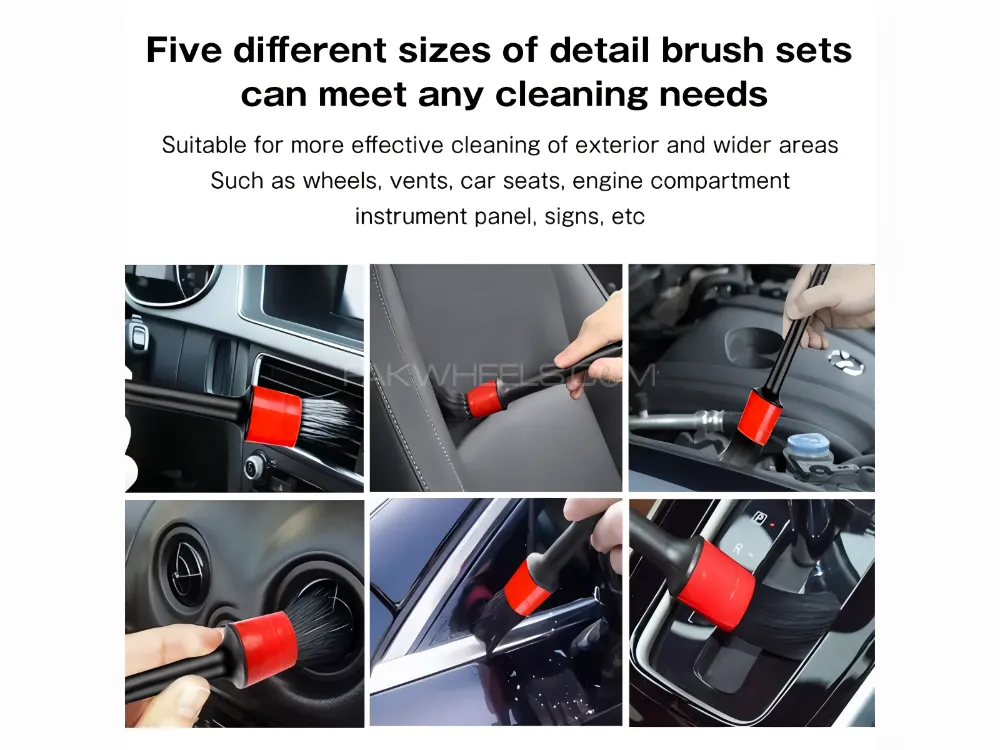 Five different sizes of detail brush sets can meet any cleaning needs

Suitable for more effective cleaning of exterior and wider areas
Such as wheels, vents, car seats, engine compartment
instrument panel, signs, etc

PAKWHEELS.COM