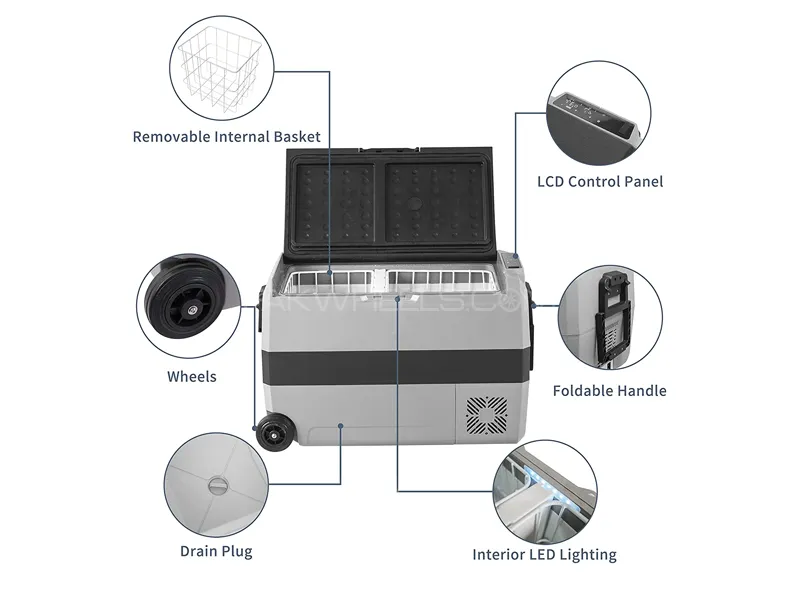 Removable Internal Basket

LCD Control Panel

Wheels

Foldable Handle

Drain Plug

Interior LED Lighting

PAKWHEELS.COM