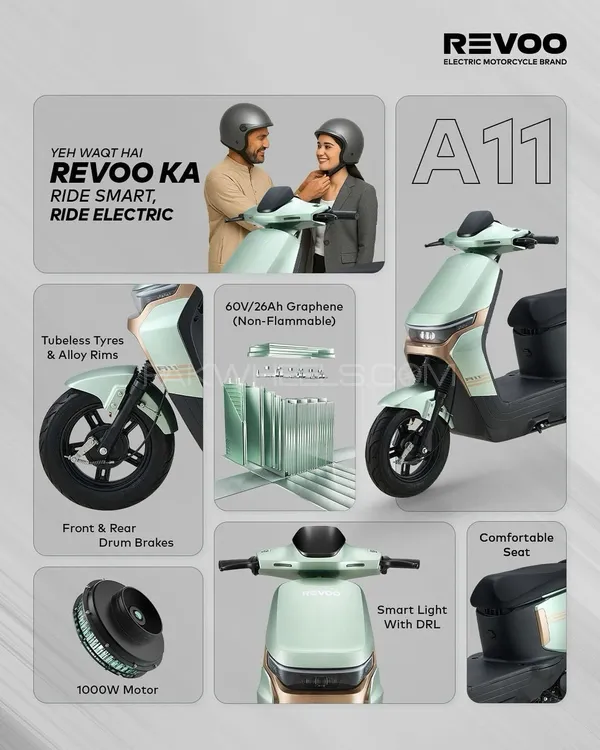 REVOO
ELECTRIC MOTORCYCLE BRAND

YEH WAQT HAI
REVOO KA
RIDE SMART,
RIDE ELECTRIC

A11

Tubeless Tyres & Alloy Rims

Front & Rear Drum Brakes

60V/26Ah Graphene (Non-Flammable)

PAKWHEELS.COM

1000W Motor

REVOO

Smart Light With DRL

Comfortable Seat