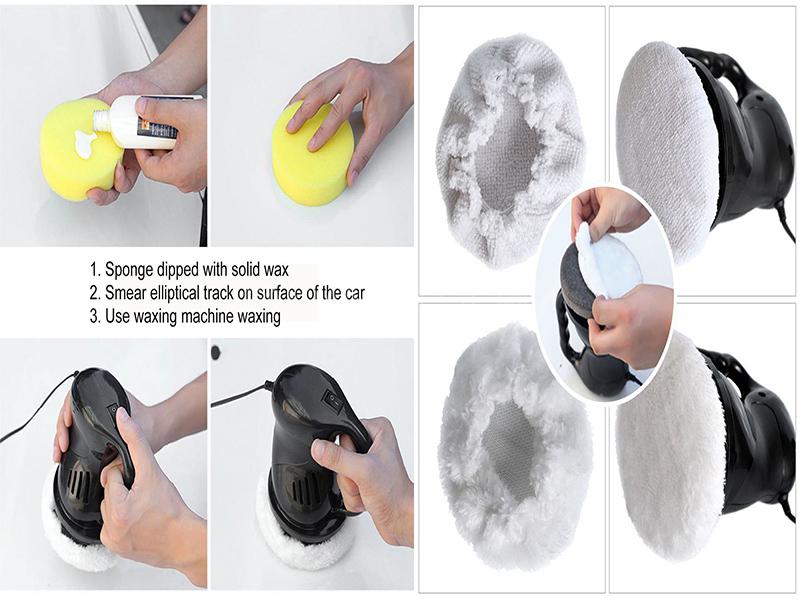 1. Sponge dipped with solid wax
2. Smear elliptical track on surface of the car
3. Use waxing machine waxing